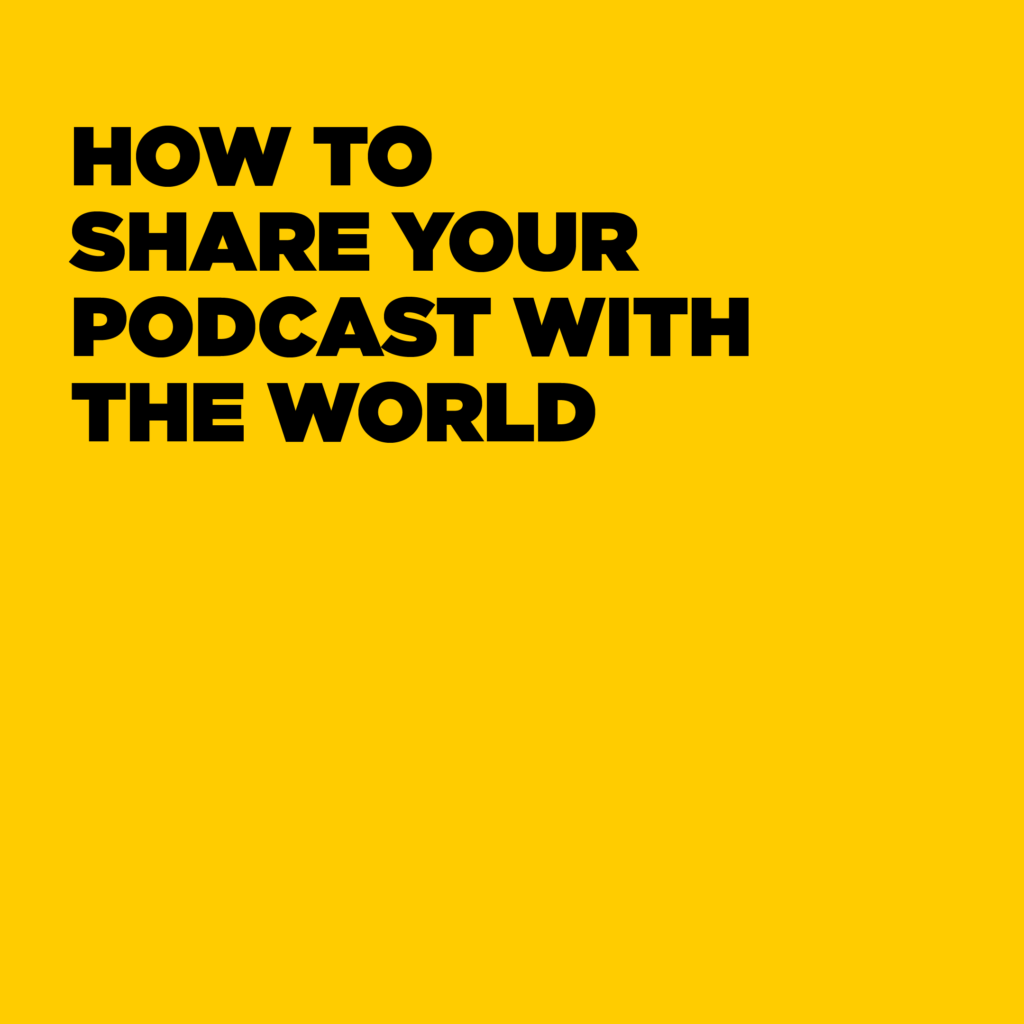 HOW TO SHARE YOUR PODCAST WITH THE WORLD